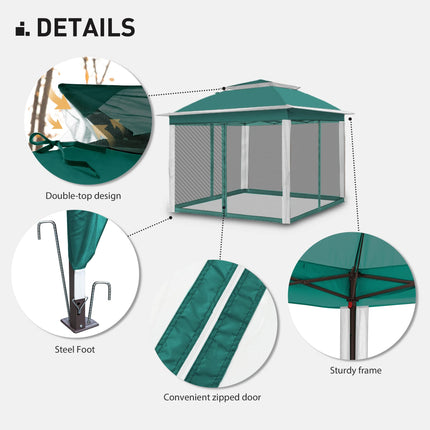 DETAILS

Double-top design

Steel Foot

Convenient zipped door

Sturdy frame