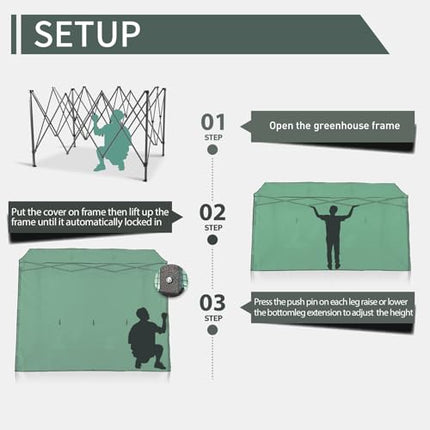 SETUP

01
STEP

Open the greenhouse frame

Put the cover on frame then lift up the frame until it automatically locked in

02
STEP

03
STEP

Press the push pin on each leg raise or lower the bottomleg extension to adjust the height